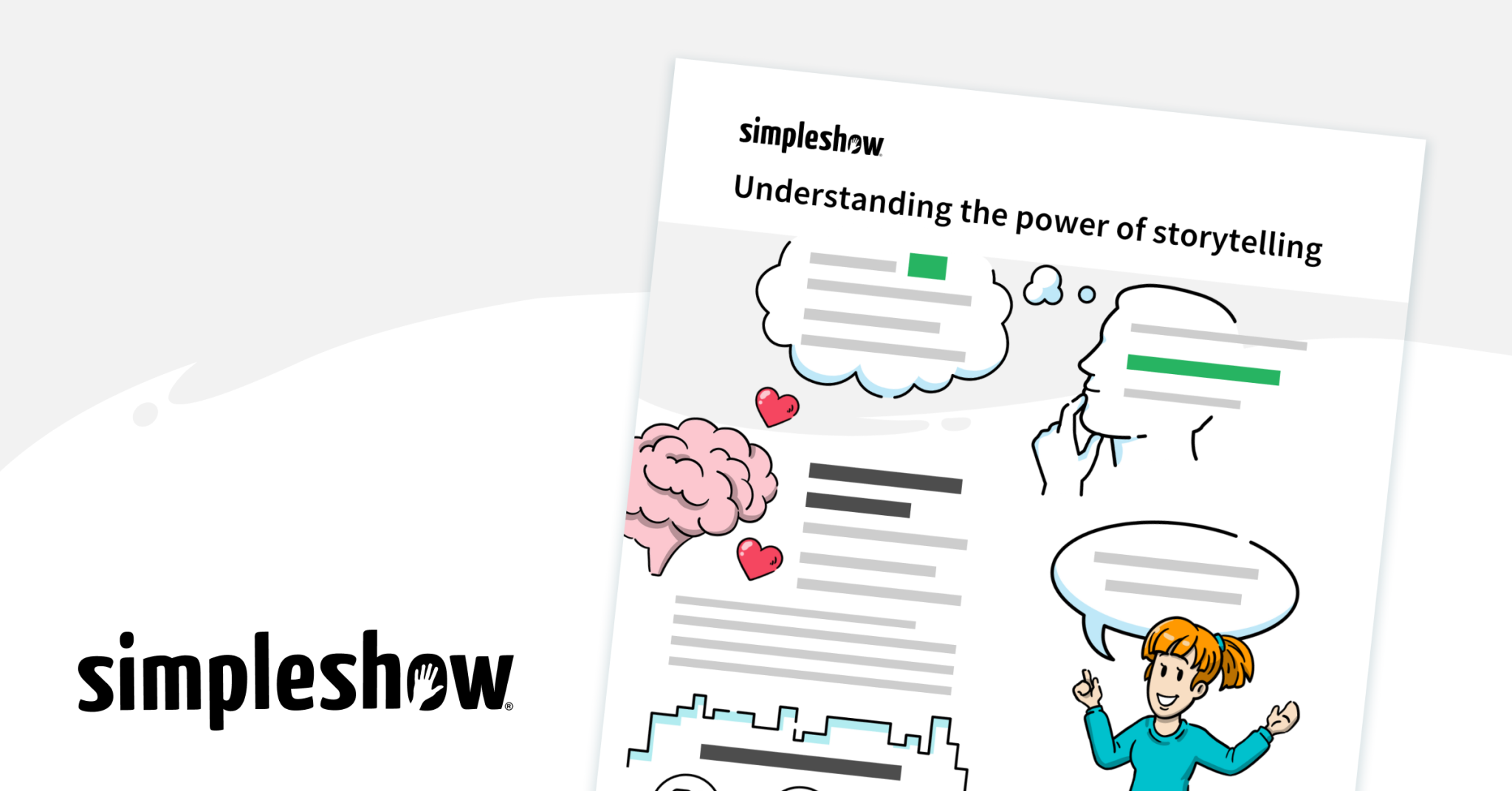 simpleshow

Understanding the power of storytelling

simpleshow®